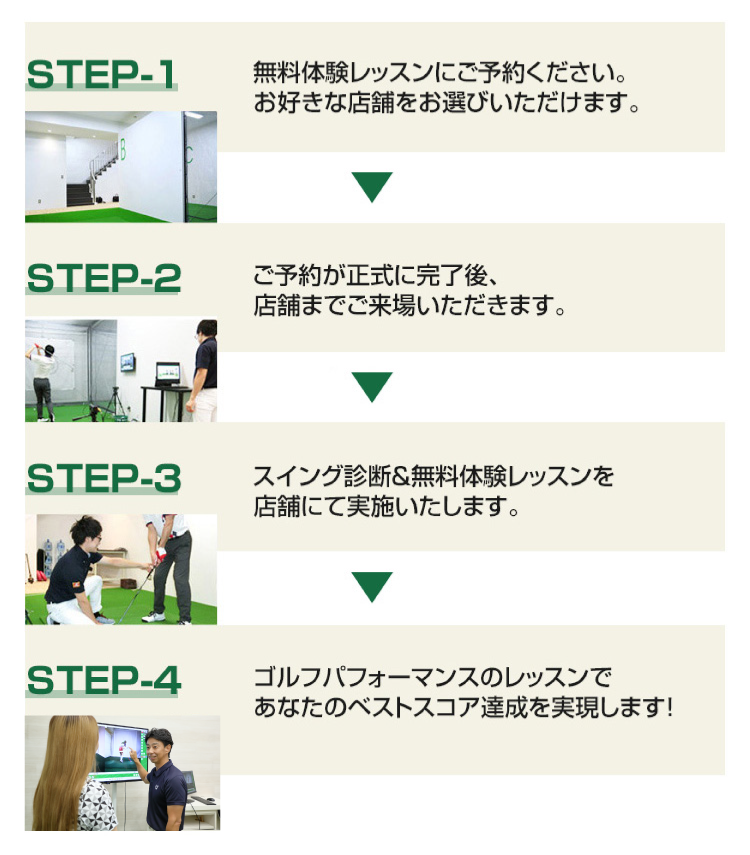 STEP-1

無料体験レッスンにご予約ください。
お好きな店舗をお選びいただけます。

B

C

STEP-2

ご予約が正式に完了後、
店舗までご来場いただきます。

STEP-3

スイング診断&無料体験レッスンを
店舗にて実施いたします。

STEP-4

ゴルフパフォーマンスのレッスンで
あなたのベストスコア達成を実現します!